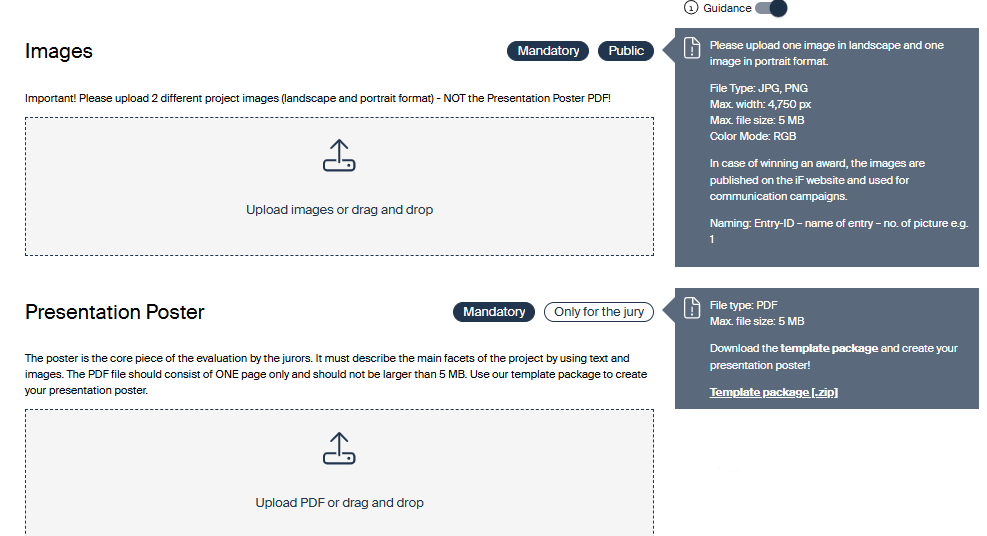 Guidance

Images

Mandatory Public

Important! Please upload 2 different project images (landscape and portrait format) - NOT the Presentation Poster PDF!

Upload images or drag and drop

Please upload one image in landscape and one image in portrait format.

File Type: JPG, PNG
Max. width: 4,750 px
Max. file size: 5 MB
Color Mode: RGB

In case of winning an award, the images are published on the iF website and used for communication campaigns.

Naming: Entry-ID – name of entry – no. of picture e.g. 1

Presentation Poster

Mandatory Only for the jury

The poster is the core piece of the evaluation by the jurors. It must describe the main facets of the project by using text and images. The PDF file should consist of ONE page only and should not be larger than 5 MB. Use our template package to create your presentation poster.

Upload PDF or drag and drop

File type: PDF
Max. file size: 5 MB

Download the template package and create your presentation poster!

Template package [.zip]